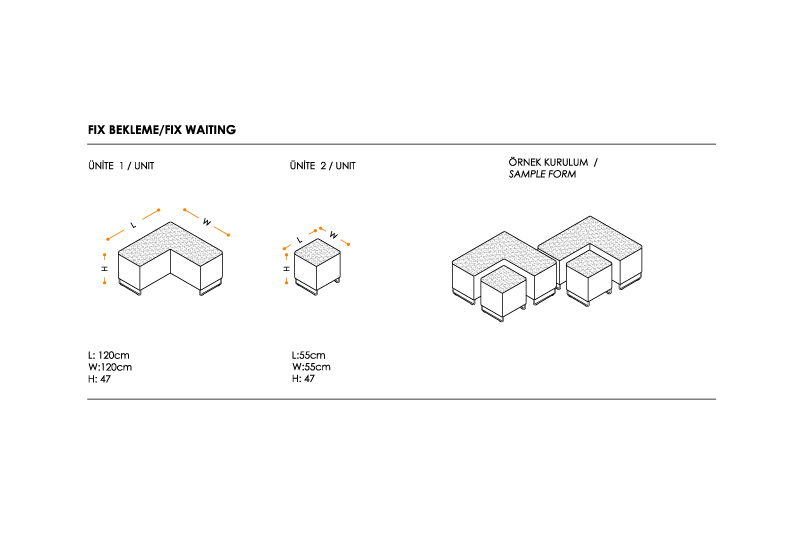 FIX BEKLEME/FIX WAITING

ÜNİTE 1 / UNIT

L

W

H

L: 120cm
W:120cm
H: 47

ÜNİTE 2 / UNIT

L

W

H

L:55cm
W:55cm
H: 47

ÖRNEK KURULUM /
SAMPLE FORM