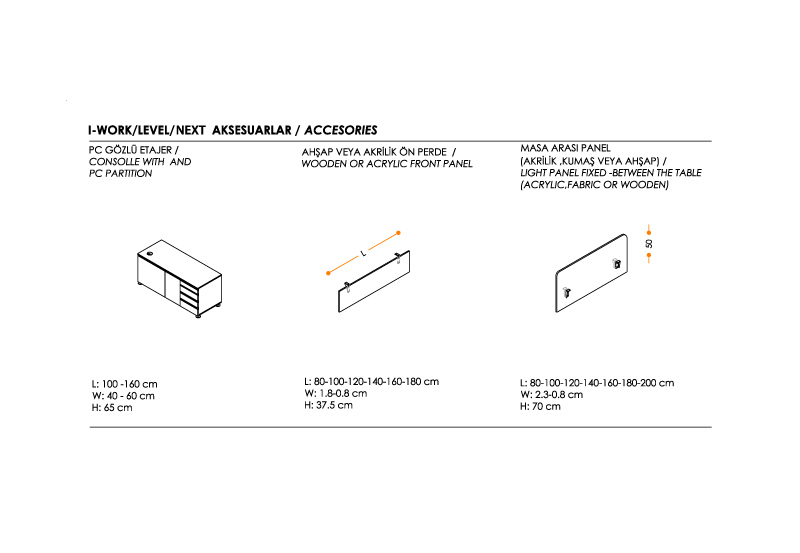 I-WORK/LEVEL/NEXT AKSESUARLAR / ACCESORIES

PC GÖZLÜ ETAJER /
CONSOLLE WITH AND
PC PARTITION

L: 100 -160 cm
W: 40 - 60 cm
H: 65 cm

AHŞAP VEYA AKRİLİK ÖN PERDE /
WOODEN OR ACRYLIC FRONT PANEL

L

L: 80-100-120-140-160-180 cm
W: 1.8-0.8 cm
H: 37.5 cm

MASA ARASI PANEL
(AKRİLİK ,KUMAŞ VEYA AHŞAP) /
LIGHT PANEL FIXED -BETWEEN THE TABLE
(ACRYLIC,FABRIC OR WOODEN)

50

L: 80-100-120-140-160-180-200 cm
W: 2.3-0.8 cm
H: 70 cm