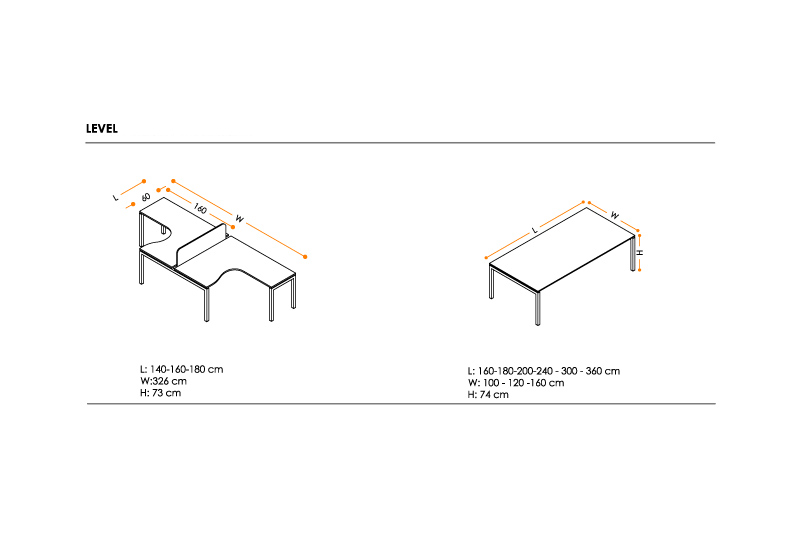 LEVEL

L
60
160
W

L: 140-160-180 cm
W:326 cm
H: 73 cm

L
W
H

L: 160-180-200-240 - 300 - 360 cm
W: 100 - 120 -160 cm
H: 74 cm