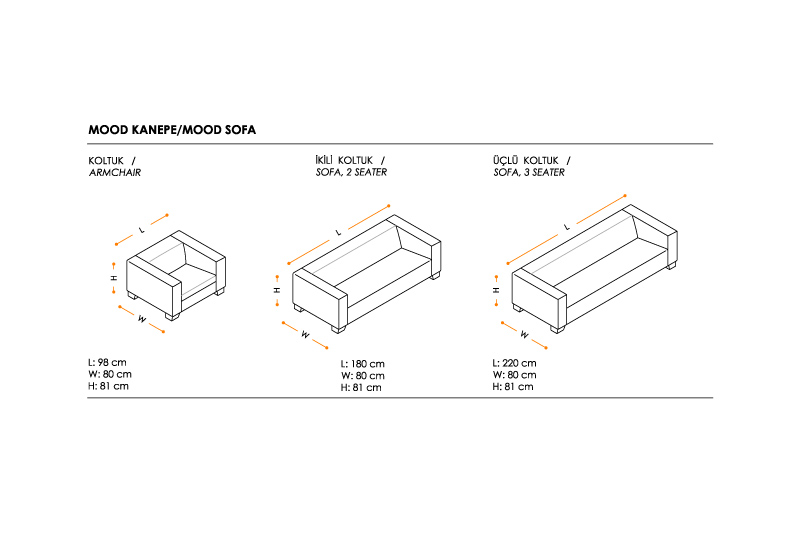 MOOD KANEPE/MOOD SOFA

KOLTUK /
ARMCHAIR

L
H
W

L: 98 cm
W: 80 cm
H: 81 cm

İKİLİ KOLTUK /
SOFA, 2 SEATER

L
H
W

L: 180 cm
W: 80 cm
H: 81 cm

ÜÇLÜ KOLTUK /
SOFA, 3 SEATER

L
H
W

L: 220 cm
W: 80 cm
H: 81 cm